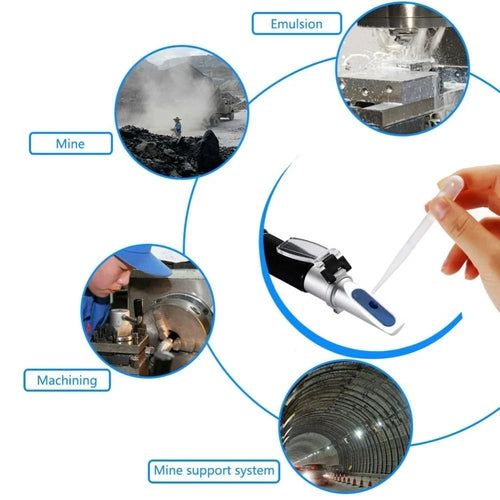 Emulsion

Mine

Machining

Mine support system