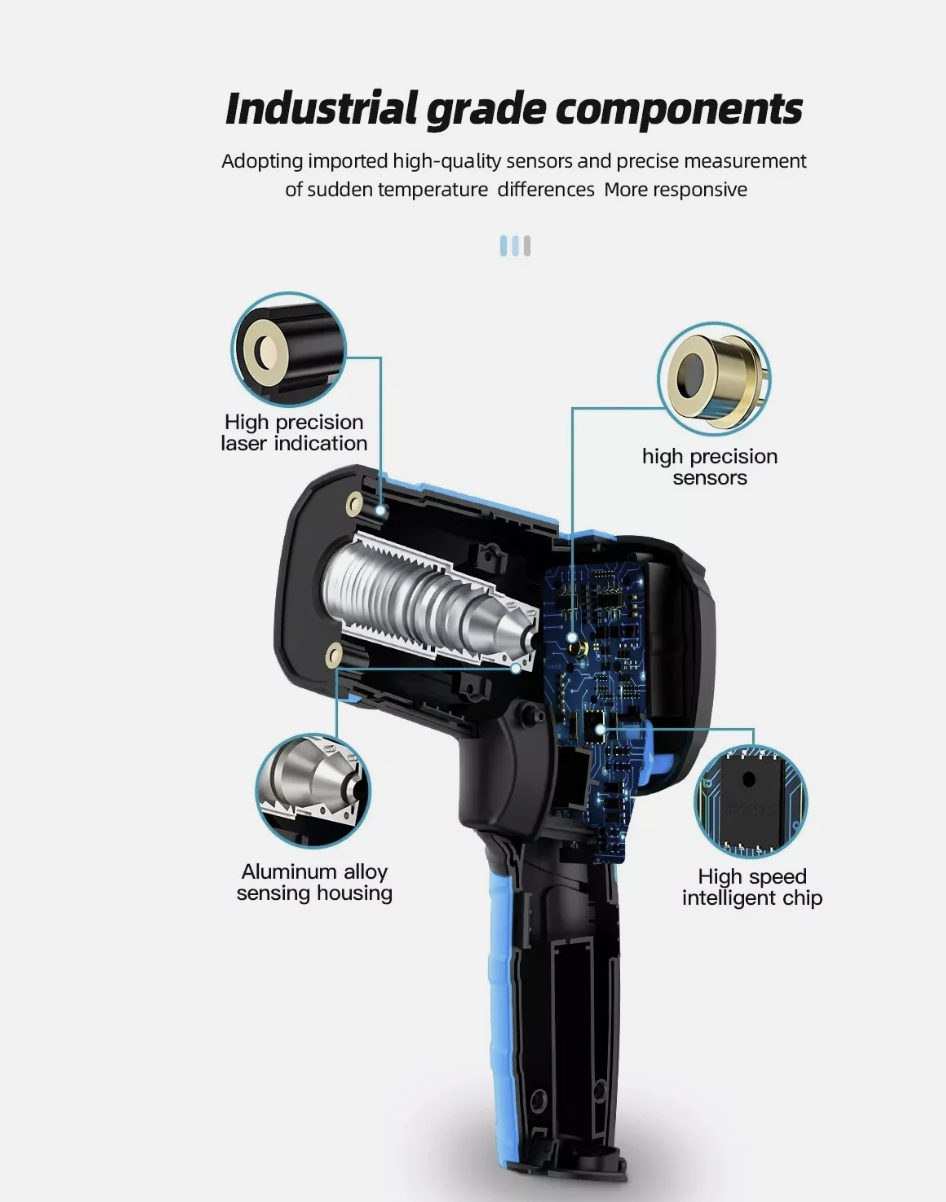 Industrial grade components

Adopting imported high-quality sensors and precise measurement of sudden temperature differences More responsive

High precision laser indication

high precision sensors

Aluminum alloy sensing housing

High speed intelligent chip