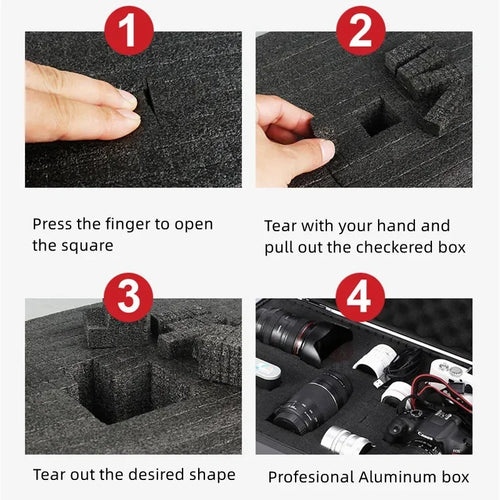 1

Press the finger to open the square

2

Tear with your hand and pull out the checkered box

3

Tear out the desired shape

4

Profesional Aluminum box